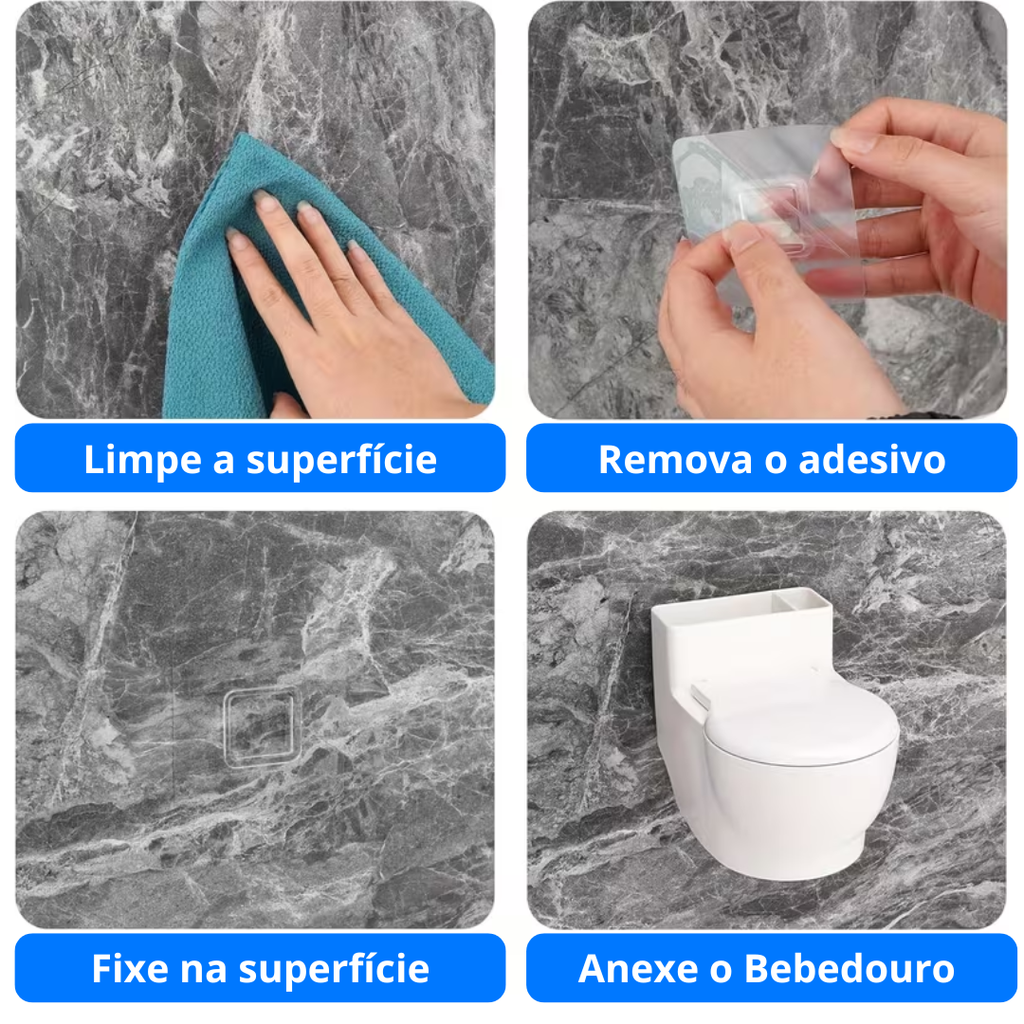 Limpe a superfície

Remova o adesivo

Fixe na superfície

Anexe o Bebedouro