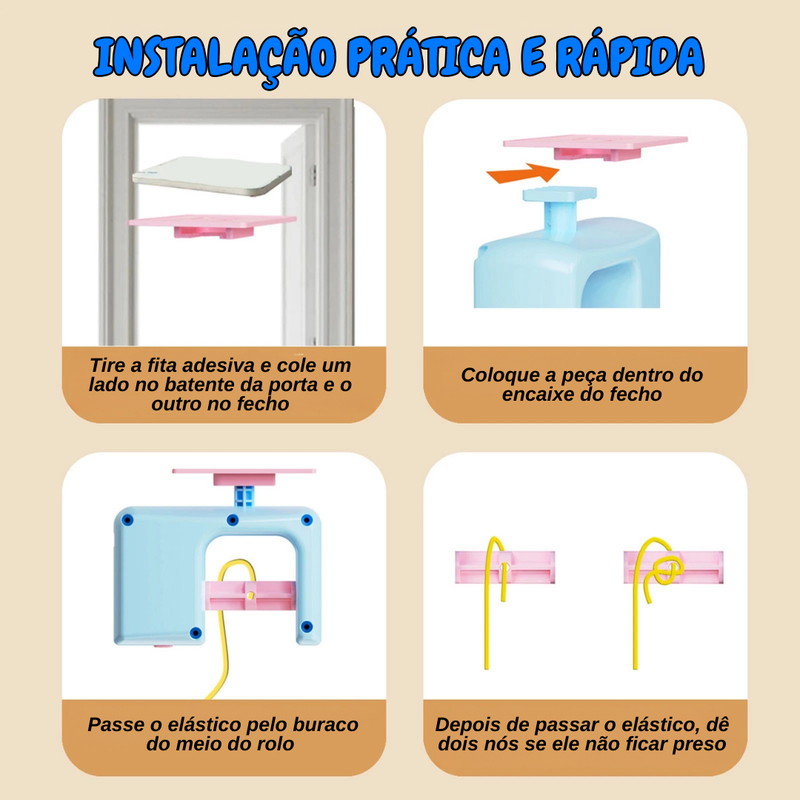 INSTALAÇÃO PRÁTICA E RÁPIDA

Tire a fita adesiva e cole um lado no batente da porta e o outro no fecho

Coloque a peça dentro do encaixe do fecho

Passe o elástico pelo buraco do meio do rolo

Depois de passar o elástico, dê dois nós se ele não ficar preso